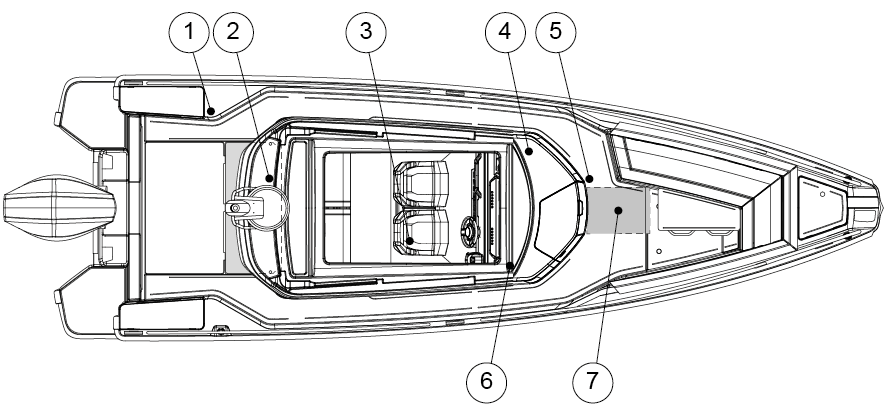 1
2
3
4
5
6
7